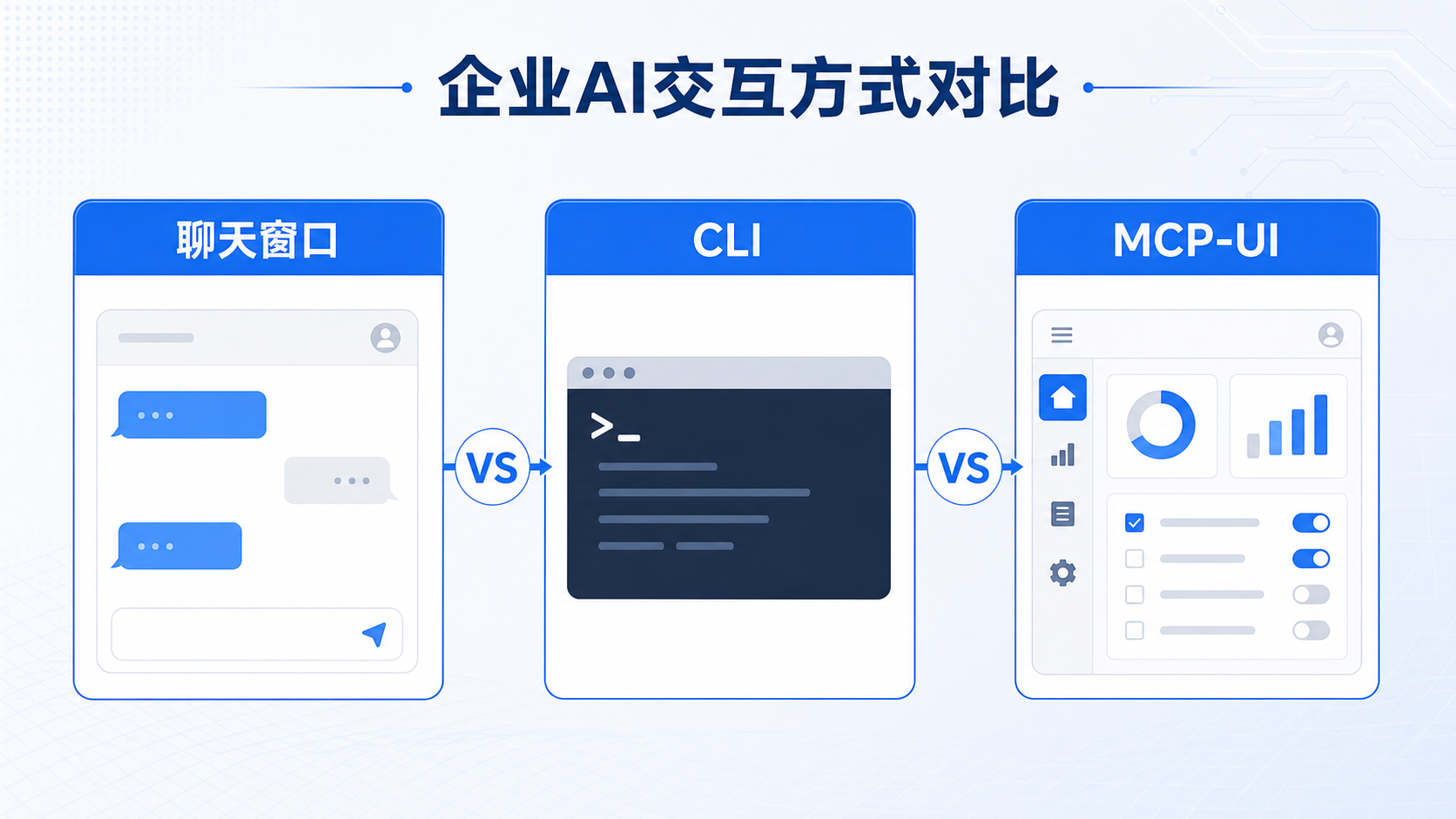 企业AI交互方式对比

聊天窗口

VS

CLI

>_

VS

MCP-UI